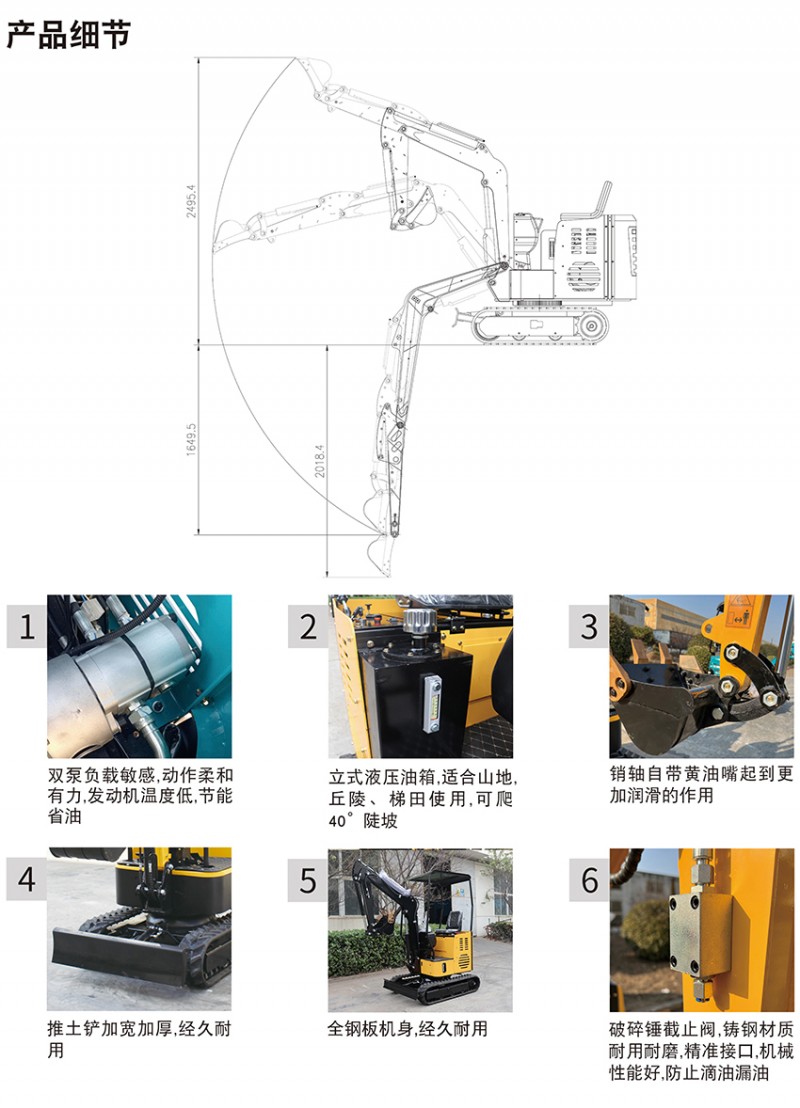 产品细节

2495.4

1649.5

2018.4

1

双泵负载敏感,动作柔和有力,发动机温度低,节能省油

2

立式液压油箱,适合山地,丘陵、梯田使用,可爬40°陡坡

3

销轴自带黄油嘴起到更加润滑的作用

4

推土铲加宽加厚,经久耐用

5

全钢板机身,经久耐用

6

破碎锤截止阀,铸钢材质耐用耐磨,精准接口,机械性能好,防止滴油漏油