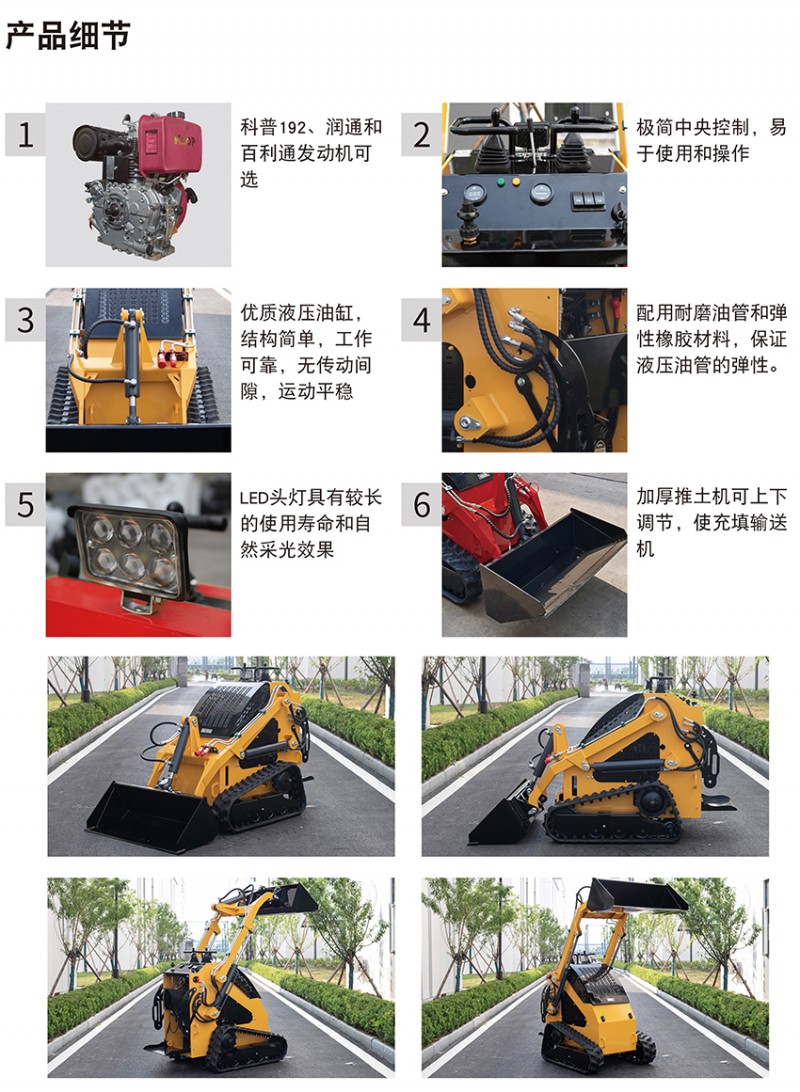 产品细节

1
科普192、润通和百利通发动机可选

2
极简中央控制，易于使用和操作

3
优质液压油缸，结构简单，工作可靠，无传动间隙，运动平稳

4
配用耐磨油管和弹性橡胶材料，保证液压油管的弹性。

5
LED头灯具有较长的使用寿命和自然采光效果

6
加厚推土机可上下调节，使充填输送机